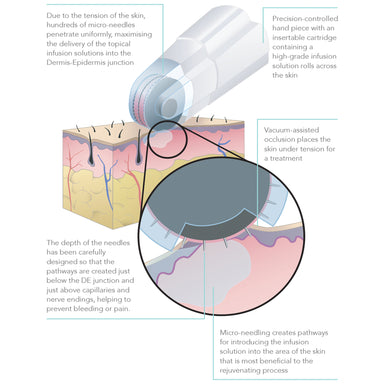 Due to the tension of the skin, hundreds of micro-needles penetrate uniformly, maximising the delivery of the topical infusion solutions into the Dermis-Epidermis junction

Precision-controlled hand piece with an insertable cartridge containing a high-grade infusion solution rolls across the skin

Vacuum-assisted occlusion places the skin under tension for a treatment

The depth of the needles has been carefully designed so that the pathways are created just below the DE junction and just above capillaries and nerve endings, helping to prevent bleeding or pain.

Micro-needling creates pathways for introducing the infusion solution into the area of the skin that is most beneficial to the rejuvenating process